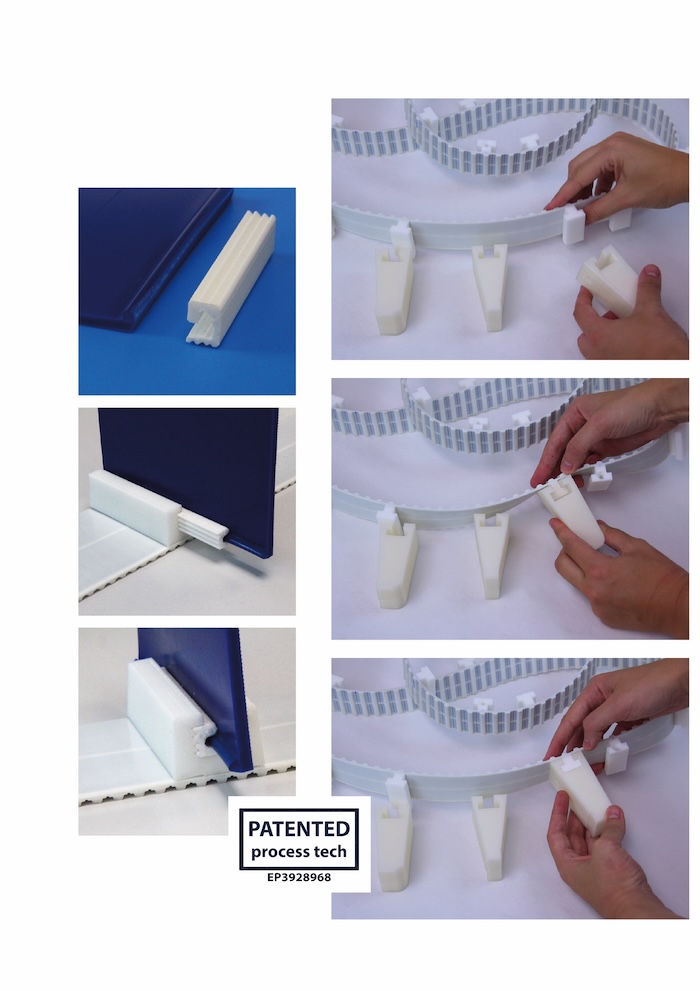 PATENTED
process tech
EP3928968